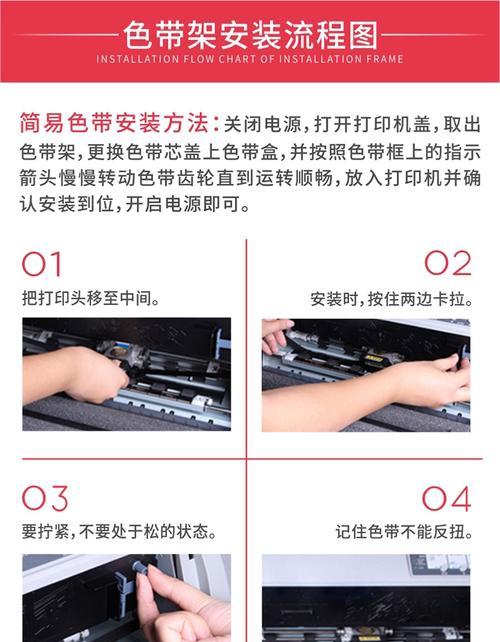 色带架安装流程图
INSTALLATION FLOW CHART OF INSTALLATION FRAME

简易色带安装方法：关闭电源，打开打印机盖，取出色带架，更换色带芯盖上色带盒，并按照色带框上的指示箭头慢慢转动色带齿轮直到运转顺畅，放入打印机并确认安装到位，开启电源即可。

01
把打印头移至中间。

02
安装时，按住两边卡拉。

03
要拧紧，不要处于松的状态。

04
记住色带不能反扭。