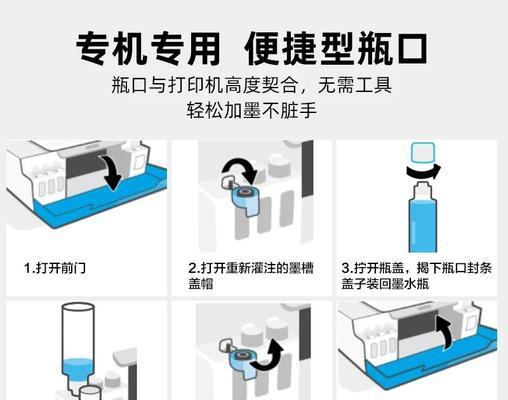 专机专用 便捷型瓶口

瓶口与打印机高度契合，无需工具
轻松加墨不脏手

1.打开前门

2.打开重新灌注的墨槽盖帽

3.拧开瓶盖，揭下瓶口封条盖子装回墨水瓶