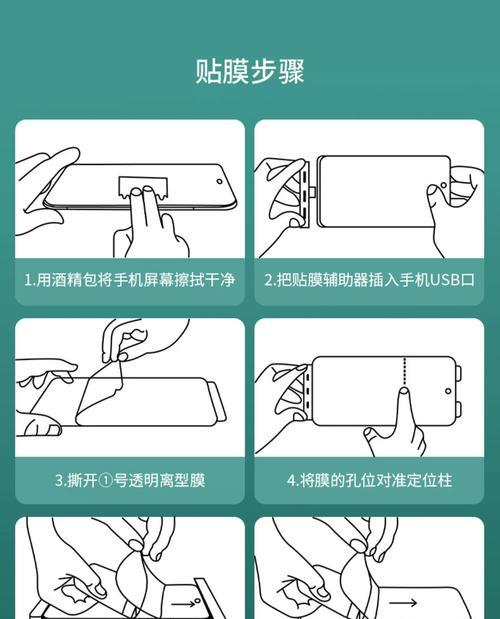 贴膜步骤

1.用酒精包将手机屏幕擦拭干净

2.把贴膜辅助器插入手机USB口

3.撕开①号透明离型膜

4.将膜的孔位对准定位柱